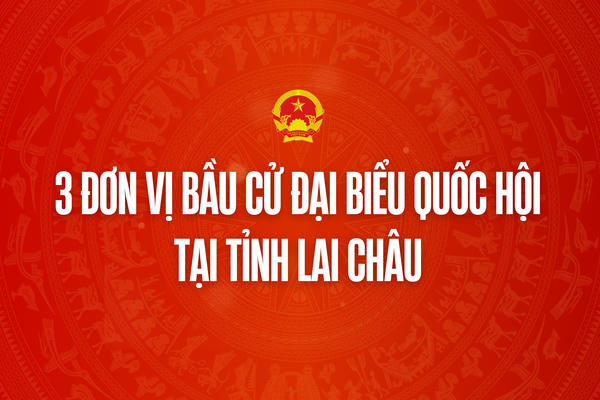 3 ĐƠN VỊ BẦU CỬ ĐẠI BIỂU QUỐC HỘI TẠI TỈNH LAI CHÂU