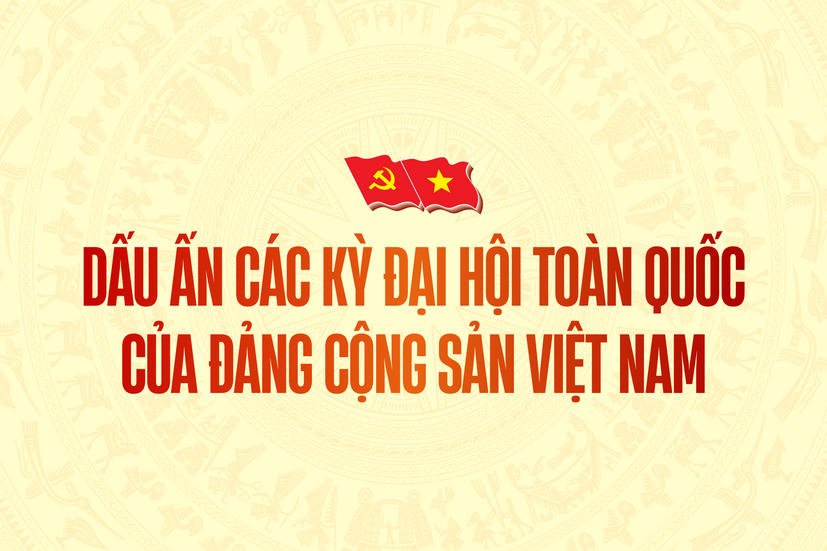 DẤU ẤN CÁC KỲ ĐẠI HỘI TOÀN QUỐC CỦA ĐẢNG CỘNG SẢN VIỆT NAM