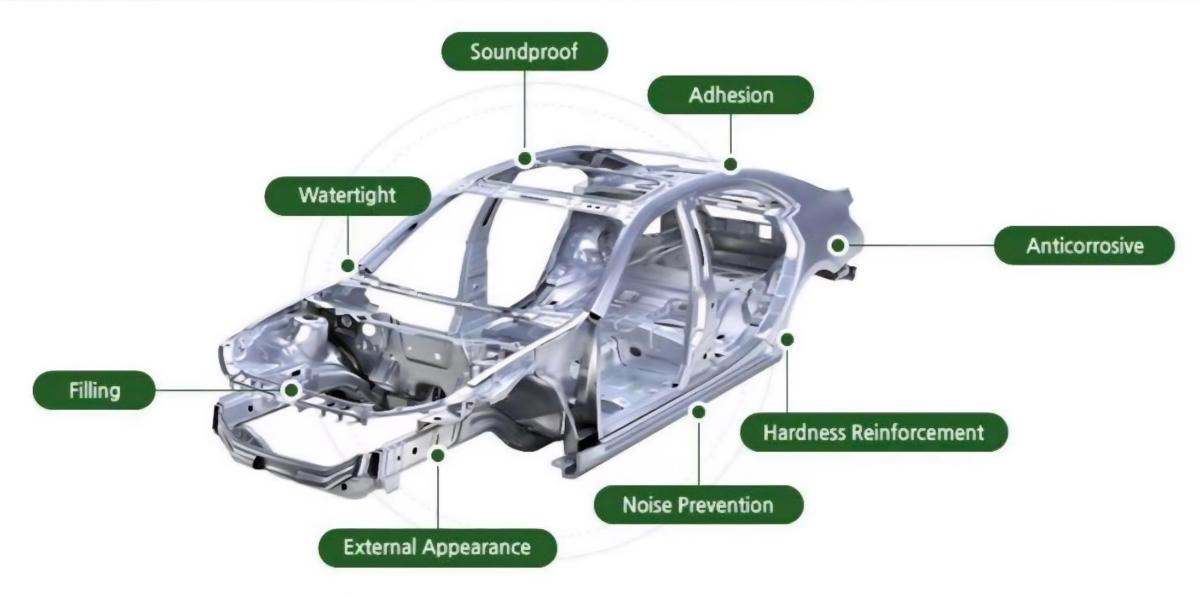 Soundproof

Adhesion

Watertight

Anticorrosive

Filling

Hardness Reinforcement

Noise Prevention

External Appearance