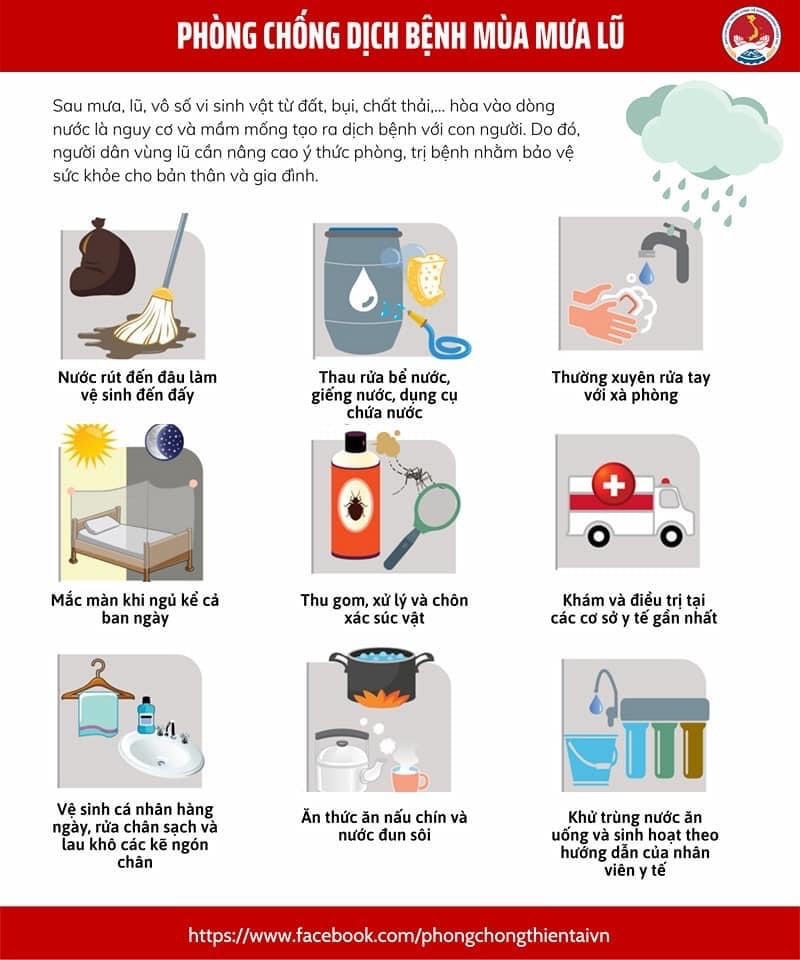 PHÒNG CHỐNG DỊCH BỆNH MÙA MƯA LŨ

Sau mưa, lũ, vô số vi sinh vật từ đất, bụi, chất thải,... hòa vào dòng nước là nguy cơ và mầm mống tạo ra dịch bệnh với con người. Do đó, người dân vùng lũ cần nâng cao ý thức phòng, trị bệnh nhằm bảo vệ sức khỏe cho bản thân và gia đình.

Nước rút đến đâu làm vệ sinh đến đấy

Thau rửa bể nước, giếng nước, dụng cụ chứa nước

Thường xuyên rửa tay với xà phòng

Mắc màn khi ngủ kể cả ban ngày

Thu gom, xử lý và chôn xác súc vật

Khám và điều trị tại các cơ sở y tế gần nhất

Vệ sinh cá nhân hàng ngày, rửa chân sạch và lau khô các kẽ ngón chân

Ăn thức ăn nấu chín và nước đun sôi

Khử trùng nước ăn uống và sinh hoạt theo hướng dẫn của nhân viên y tế

https://www.facebook.com/phongchongthientaivn